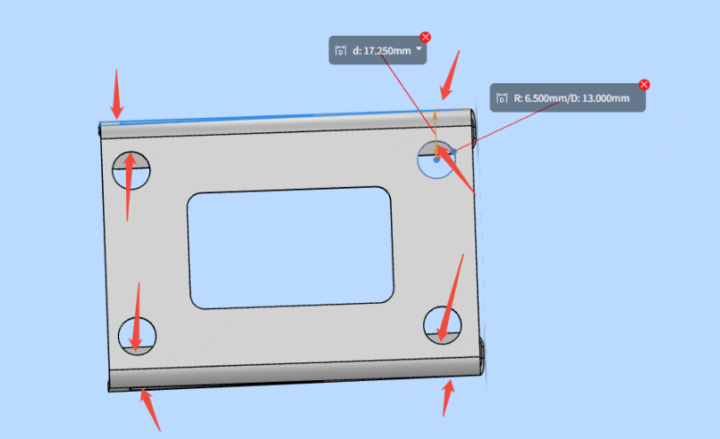 d: 17.250mm

R: 6.500mm/D: 13.000mm