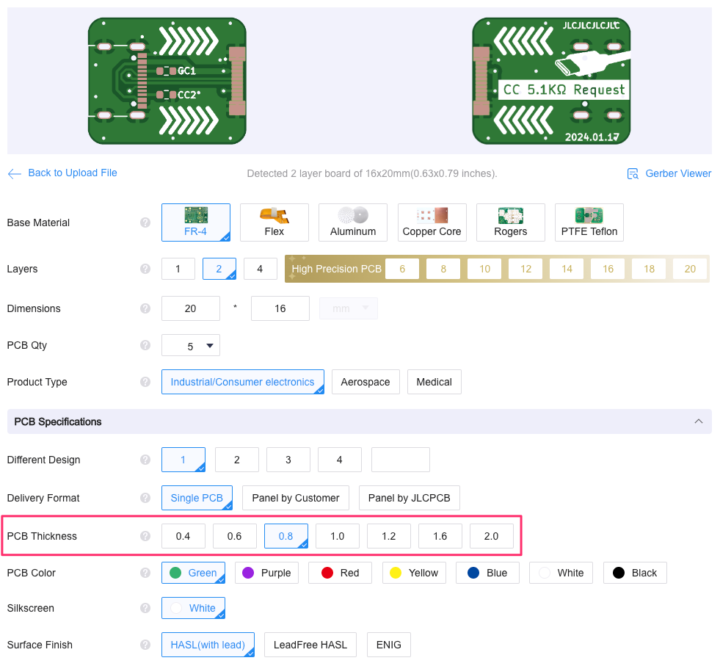 GC1
CC2
JLCJLCJLCJLC
CC 5.1KΩ Request
2024.01.17

Back to Upload File
Detected 2 layer board of 16x20mm(0.63x0.79 inches).
Gerber Viewer

Base Material
FR-4
Flex
Aluminum
Copper Core
Rogers
PTFE Teflon

Layers
1
2
4
High Precision PCB
6
8
10
12
14
16
18
20

Dimensions
20
*
16
mm

PCB Qty
5

Product Type
Industrial/Consumer electronics
Aerospace
Medical

PCB Specifications

Different Design
1
2
3
4

Delivery Format
Single PCB
Panel by Customer
Panel by JLCPCB

PCB Thickness
0.4
0.6
0.8
1.0
1.2
1.6
2.0

PCB Color
Green
Purple
Red
Yellow
Blue
White
Black

Silkscreen
White

Surface Finish
HASL(with lead)
LeadFree HASL
ENIG